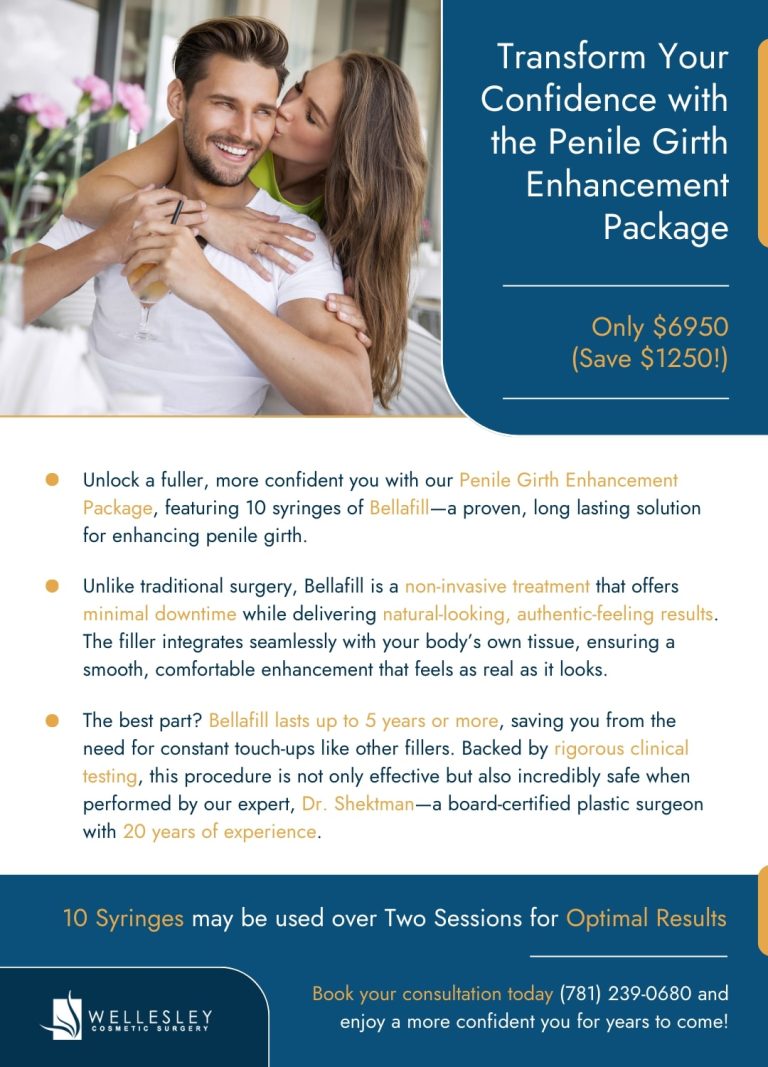 Transform Your Confidence with the Penile Girth Enhancement Package

Only $6950 (Save $1250!)

Unlock a fuller, more confident you with our Penile Girth Enhancement Package, featuring 10 syringes of Bellafill—a proven, long lasting solution for enhancing penile girth.

Unlike traditional surgery, Bellafill is a non-invasive treatment that offers minimal downtime while delivering natural-looking, authentic-feeling results. The filler integrates seamlessly with your body's own tissue, ensuring a smooth, comfortable enhancement that feels as real as it looks.

The best part? Bellafill lasts up to 5 years or more, saving you from the need for constant touch-ups like other fillers. Backed by rigorous clinical testing, this procedure is not only effective but also incredibly safe when performed by our expert, Dr. Shektman—a board-certified plastic surgeon with 20 years of experience.

10 Syringes may be used over Two Sessions for Optimal Results

WELLESLEY COSMETIC SURGERY

Book your consultation today (781) 239-0680 and enjoy a more confident you for years to come!